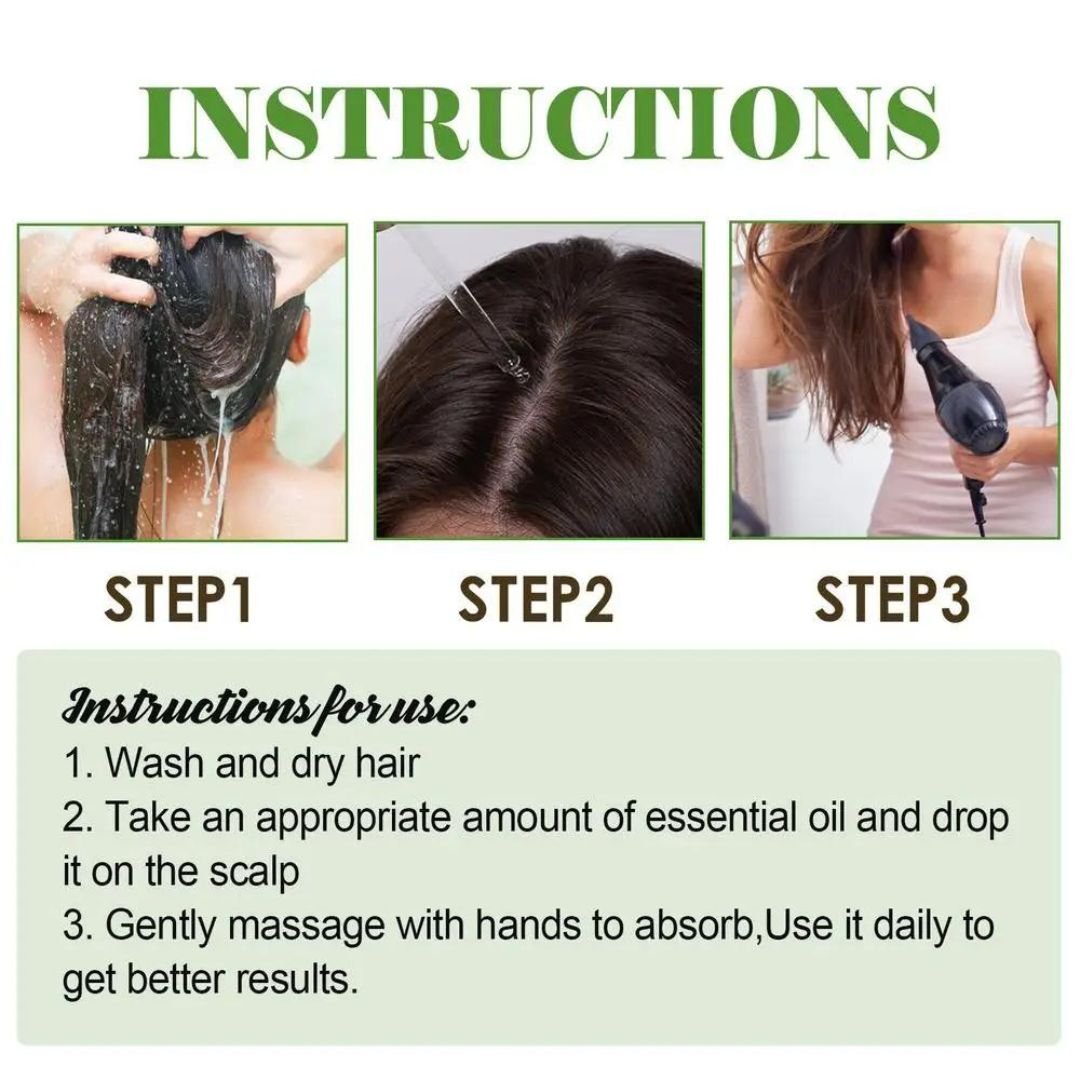 INSTRUCTIONS

STEP1

STEP2

STEP3

Instructions for use:
1. Wash and dry hair
2. Take an appropriate amount of essential oil and drop it on the scalp
3. Gently massage with hands to absorb,Use it daily to get better results.